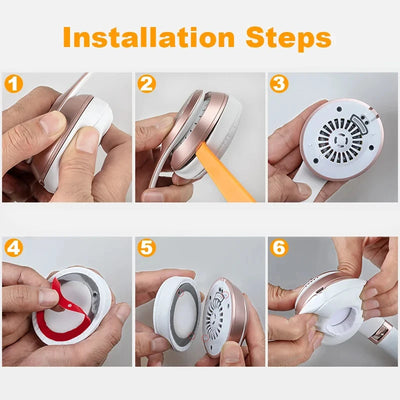 Installation Steps

1

2

3

4

5

6