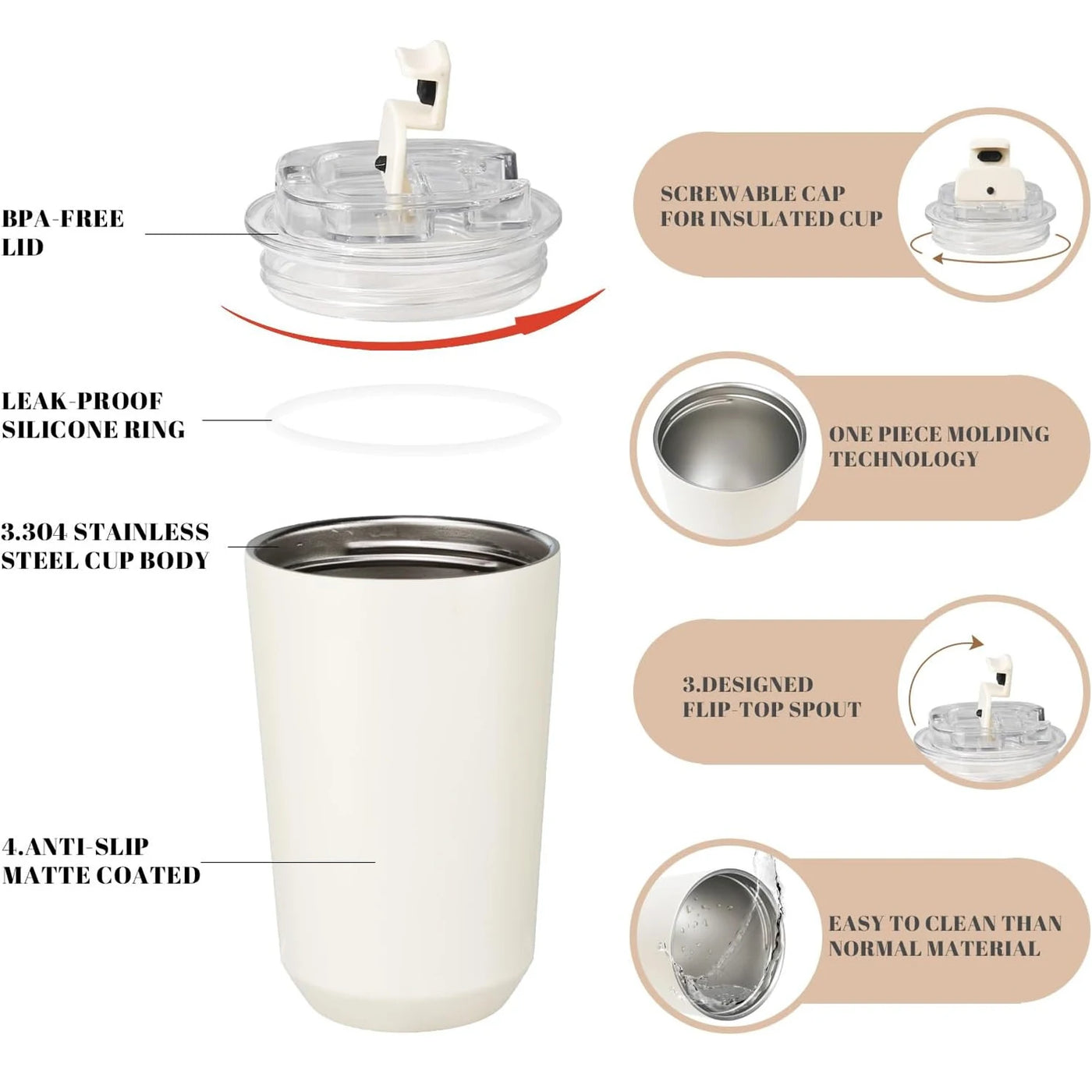 BPA-FREE LID

LEAK-PROOF SILICONE RING

3.304 STAINLESS STEEL CUP BODY

4.ANTI-SLIP MATTE COATED

SCREWABLE CAP FOR INSULATED CUP

ONE PIECE MOLDING TECHNOLOGY

3.DESIGNED FLIP-TOP SPOUT

EASY TO CLEAN THAN NORMAL MATERIAL