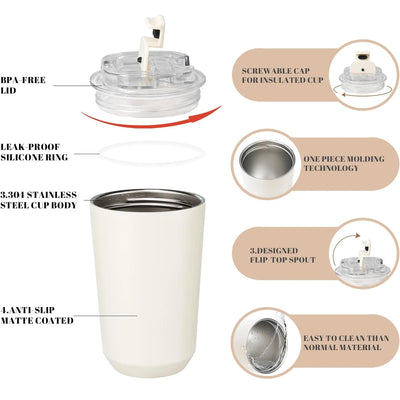 BPA-FREE LID

LEAK-PROOF SILICONE RING

3.304 STAINLESS STEEL CUP BODY

4.ANTI-SLIP MATTE COATED

SCREWABLE CAP FOR INSULATED CUP

ONE PIECE MOLDING TECHNOLOGY

3.DESIGNED FLIP-TOP SPOUT

EASY TO CLEAN THAN NORMAL MATERIAL