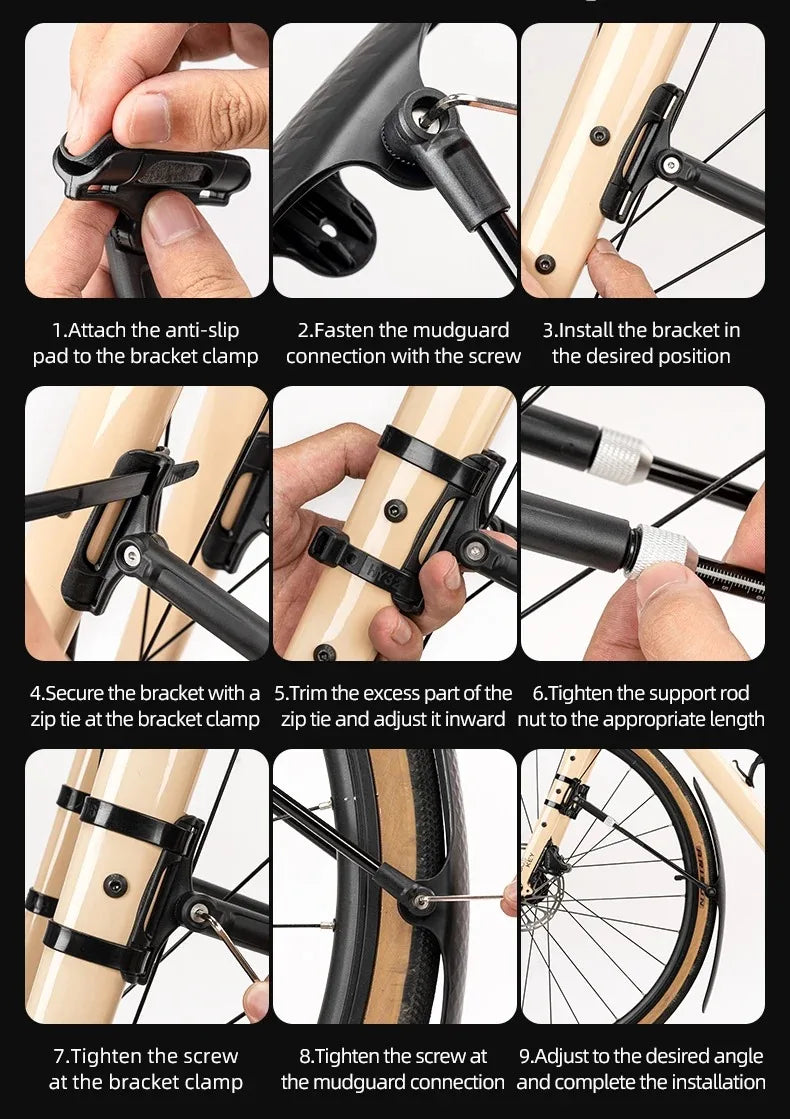 1.Attach the anti-slip pad to the bracket clamp

2.Fasten the mudguard connection with the screw

3.Install the bracket in the desired position

4.Secure the bracket with a zip tie at the bracket clamp

5.Trim the excess part of the zip tie and adjust it inward

6.Tighten the support rod nut to the appropriate length

7.Tighten the screw at the bracket clamp

8.Tighten the screw at the mudguard connection

9.Adjust to the desired angle and complete the installation