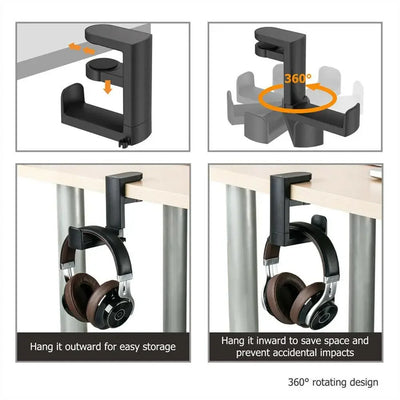 360°

Hang it outward for easy storage

Hang it inward to save space and prevent accidental impacts

360° rotating design