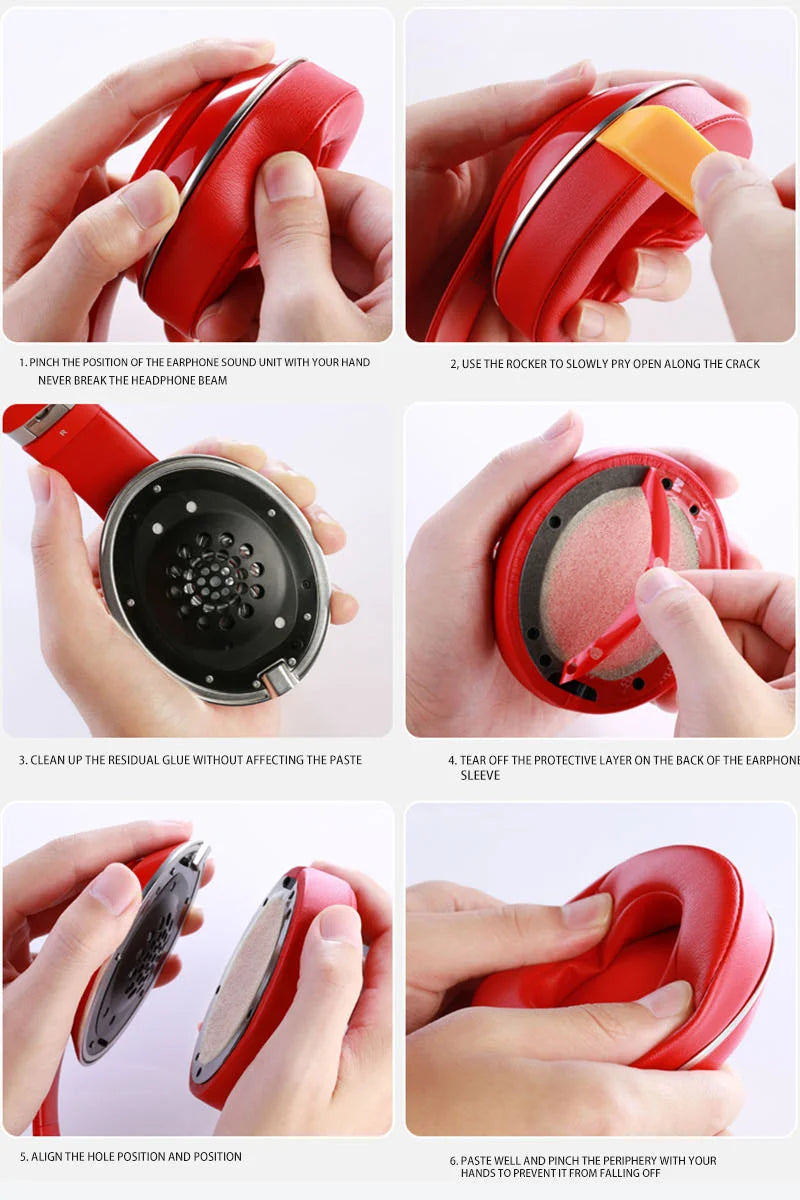 1. PINCH THE POSITION OF THE EARPHONE SOUND UNIT WITH YOUR HAND NEVER BREAK THE HEADPHONE BEAM

2, USE THE ROCKER TO SLOWLY PRY OPEN ALONG THE CRACK

R

3. CLEAN UP THE RESIDUAL GLUE WITHOUT AFFECTING THE PASTE

4. TEAR OFF THE PROTECTIVE LAYER ON THE BACK OF THE EARPHONE SLEEVE

5. ALIGN THE HOLE POSITION AND POSITION

6. PASTE WELL AND PINCH THE PERIPHERY WITH YOUR HANDS TO PREVENT IT FROM FALLING OFF