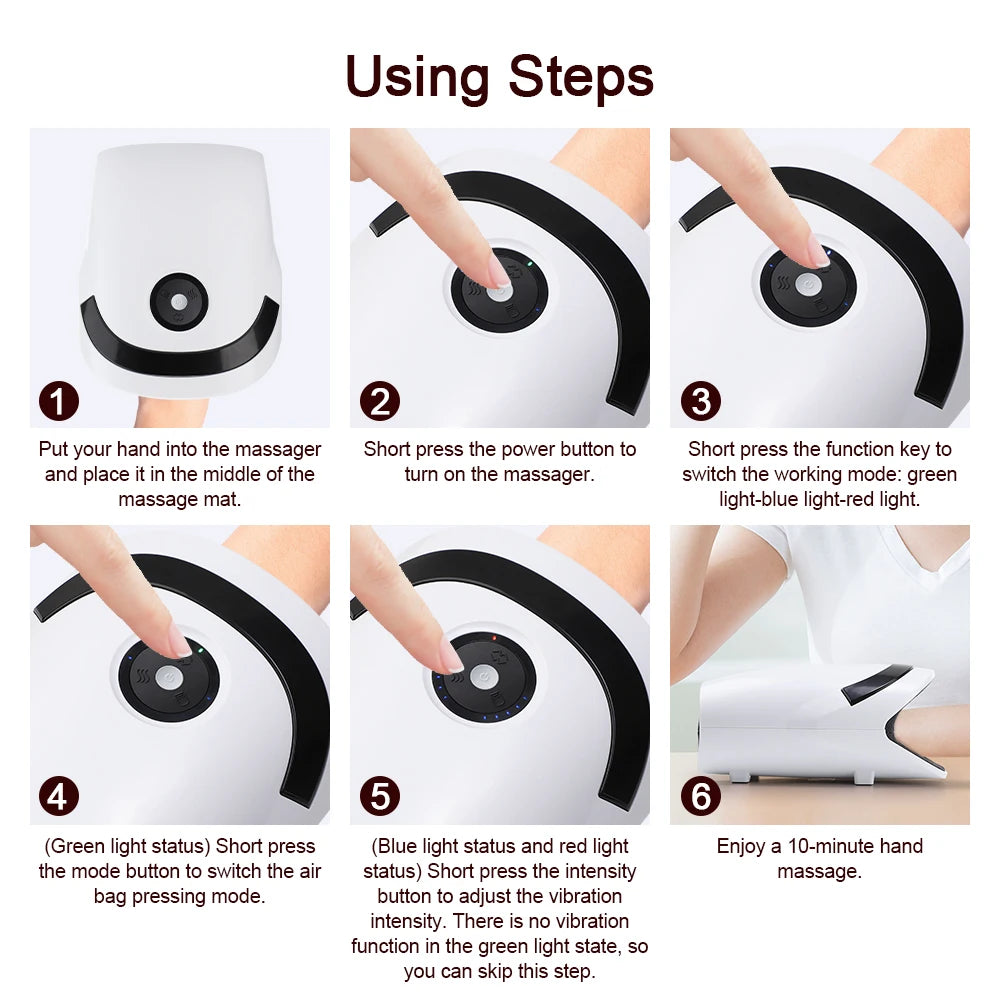 Using Steps

1
Put your hand into the massager and place it in the middle of the massage mat.

2
Short press the power button to turn on the massager.

3
Short press the function key to switch the working mode: green light-blue light-red light.

4
(Green light status) Short press the mode button to switch the air bag pressing mode.

5
(Blue light status and red light status) Short press the intensity button to adjust the vibration intensity. There is no vibration function in the green light state, so you can skip this step.

6
Enjoy a 10-minute hand massage.