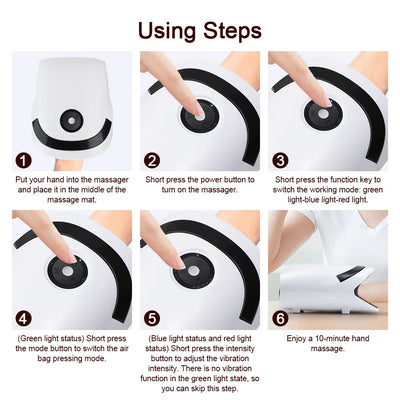 Using Steps

1
Put your hand into the massager and place it in the middle of the massage mat.

2
Short press the power button to turn on the massager.

3
Short press the function key to switch the working mode: green light-blue light-red light.

4
(Green light status) Short press the mode button to switch the air bag pressing mode.

5
(Blue light status and red light status) Short press the intensity button to adjust the vibration intensity. There is no vibration function in the green light state, so you can skip this step.

6
Enjoy a 10-minute hand massage.