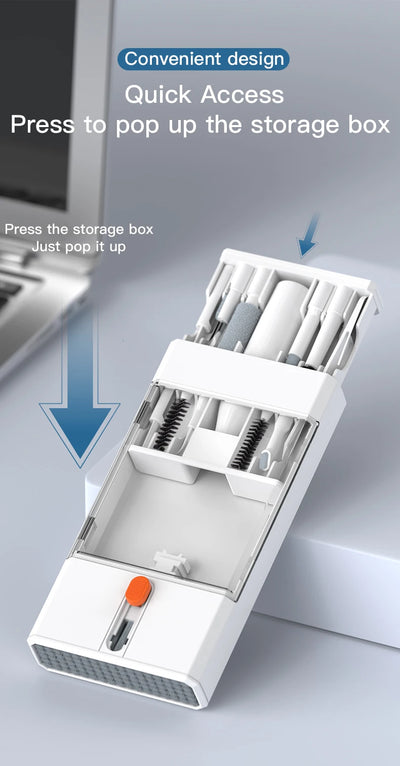 Convenient design

Quick Access
Press to pop up the storage box

Press the storage box
Just pop it up