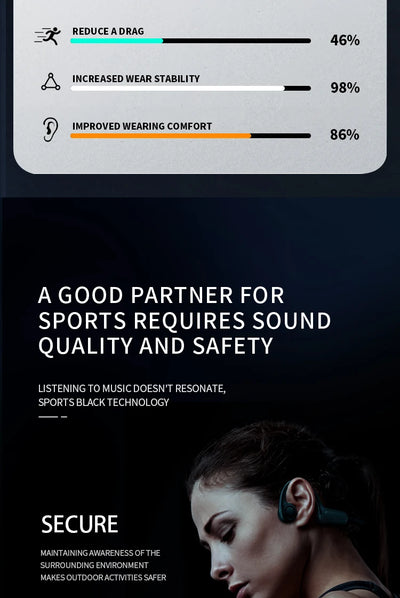 REDUCE A DRAG
46%

INCREASED WEAR STABILITY
98%

IMPROVED WEARING COMFORT
86%

A GOOD PARTNER FOR SPORTS REQUIRES SOUND QUALITY AND SAFETY

LISTENING TO MUSIC DOESN'T RESONATE, SPORTS BLACK TECHNOLOGY

SECURE

MAINTAINING AWARENESS OF THE SURROUNDING ENVIRONMENT MAKES OUTDOOR ACTIVITIES SAFER