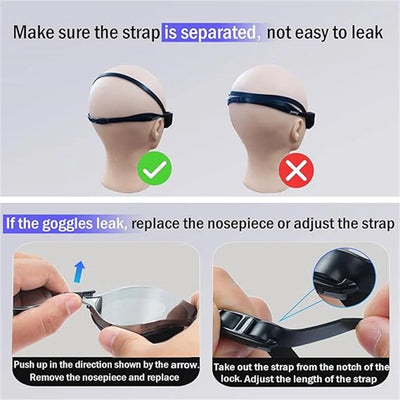 Make sure the strap is separated, not easy to leak

If the goggles leak, replace the nosepiece or adjust the strap

Push up in the direction shown by the arrow. Remove the nosepiece and replace

Take out the strap from the notch of the lock. Adjust the length of the strap